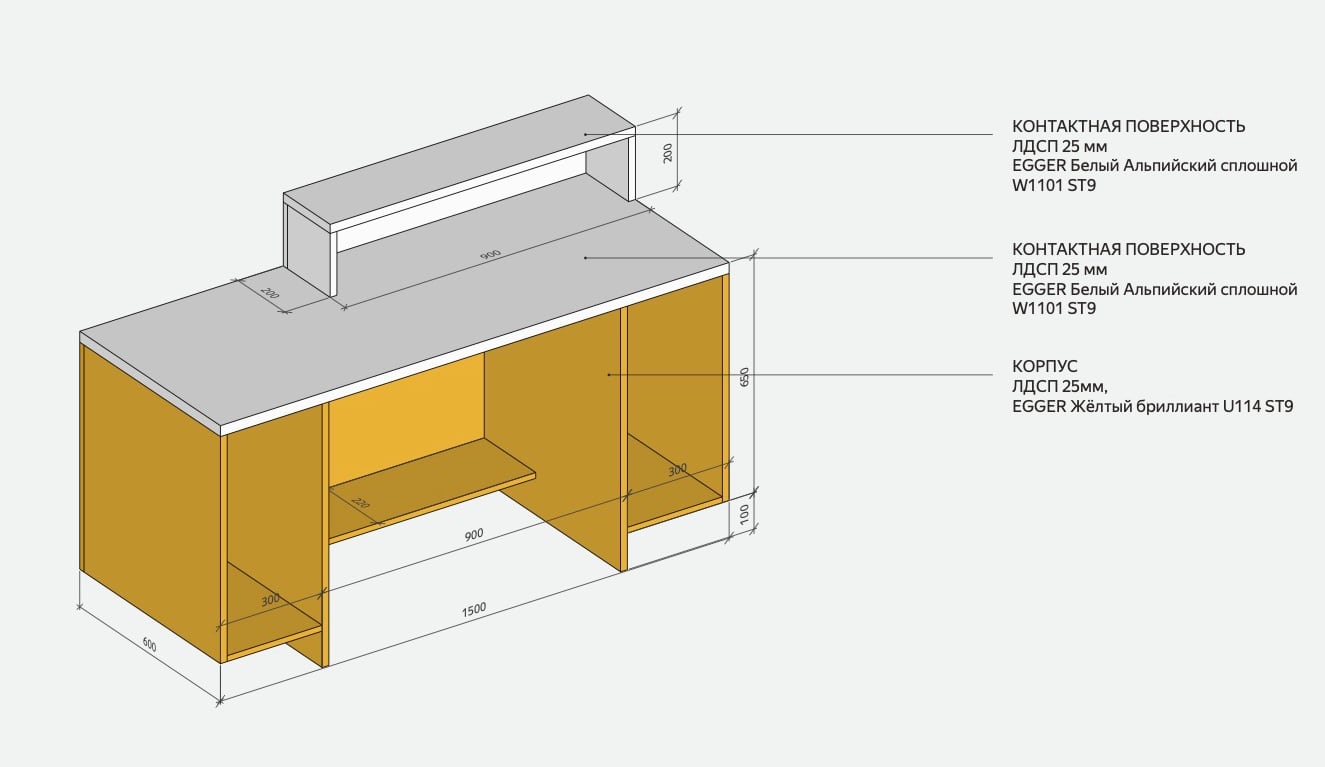 200
900
200
650
300
220
900
100
300
1500
600

КОНТАКТНАЯ ПОВЕРХНОСТЬ
ЛДСП 25 мм
EGGER Белый Альпийский сплошной
W1101 ST9

КОНТАКТНАЯ ПОВЕРХНОСТЬ
ЛДСП 25 мм
EGGER Белый Альпийский сплошной
W1101 ST9

КОРПУС
ЛДСП 25мм,
EGGER Жёлтый бриллиант U114 ST9