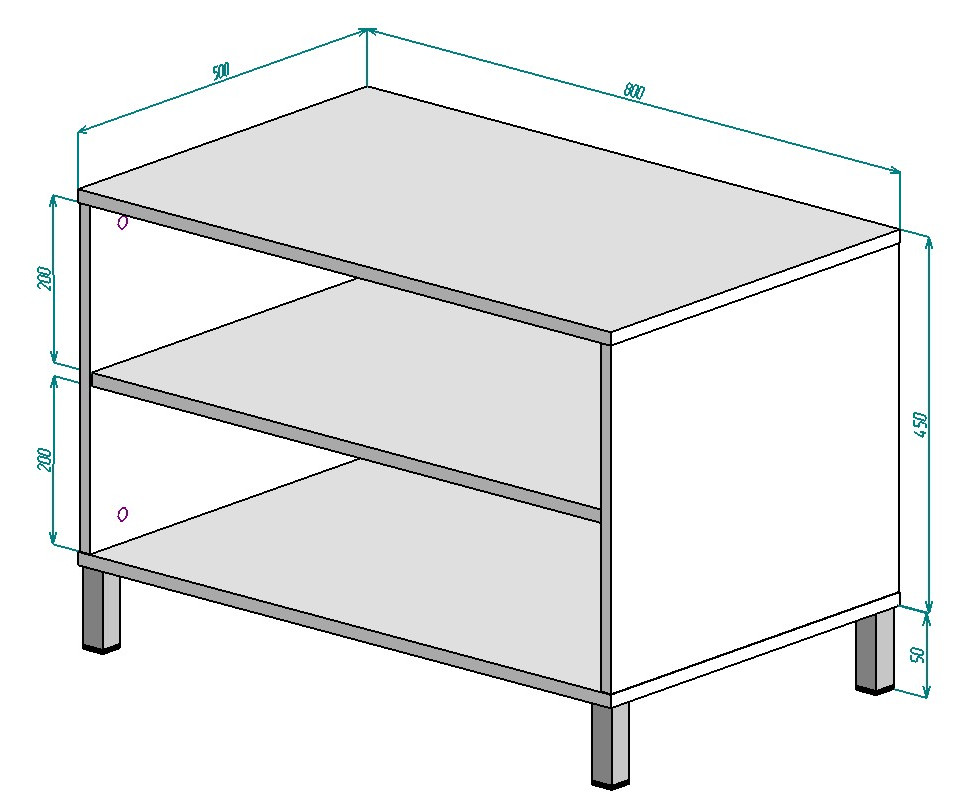 500

800

200

200

450

50