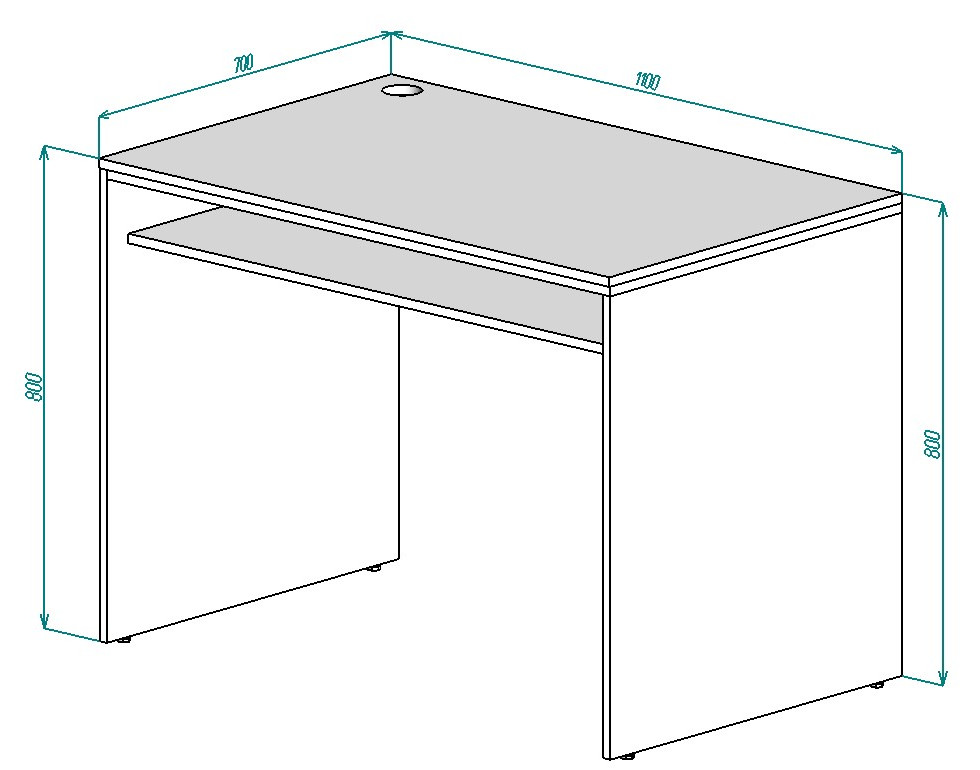 700

1100

800

800