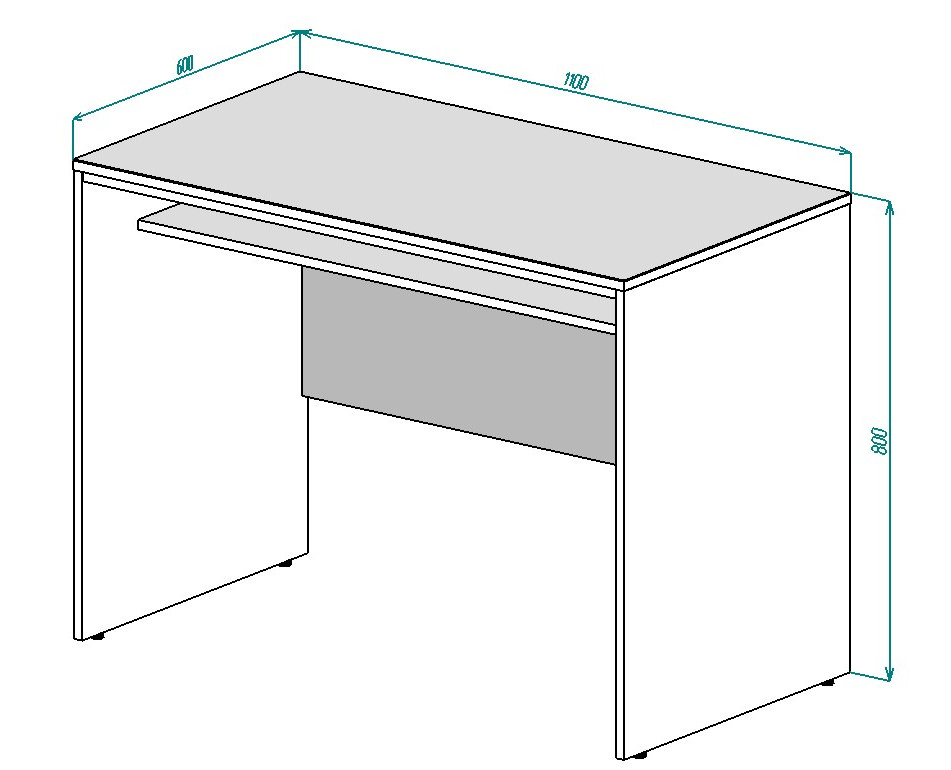 600
1100
800